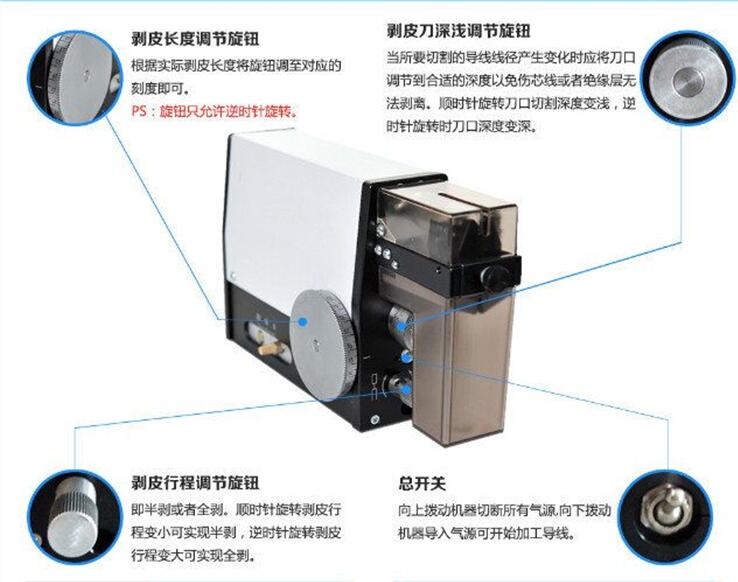 剥皮长度调节旋钮

根据实际剥皮长度将旋钮调至对应的刻度即可。

PS：旋钮只允许逆时针旋转。

剥皮刀深浅调节旋钮

当所要切割的导线线径产生变化时应将刀口调节到合适的深度以免伤芯线或者绝缘层无法剥离。顺时针旋转刀口切割深度变浅，逆时针旋转时刀口深度变深。

剥皮行程调节旋钮

即半剥或者全剥。顺时针旋转剥皮行程变小可实现半剥，逆时针旋转剥皮行程变大可实现全剥。

总开关

向上拨动机器切断所有气源,向下拨动机器导入气源可开始加工导线。