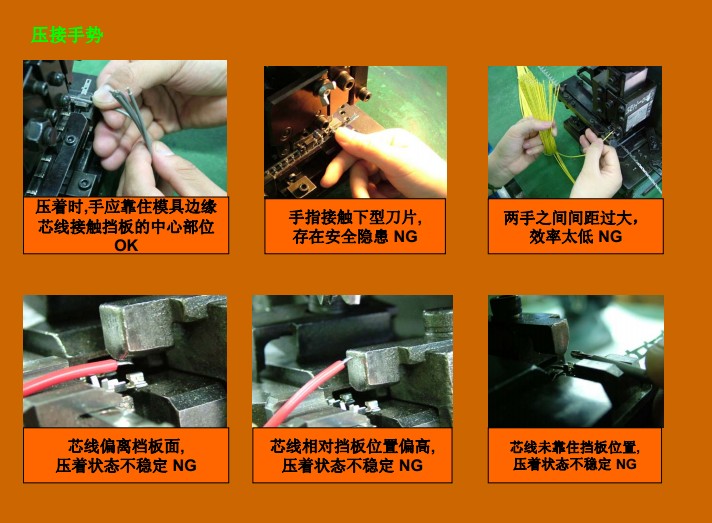 压接手势

压着时,手应靠住模具边缘
芯线接触挡板的中心部位
OK

手指接触下型刀片,
存在安全隐患 NG

两手之间间距过大,
效率太低 NG

芯线偏离档板面,
压着状态不稳定 NG

芯线相对挡板位置偏高,
压着状态不稳定 NG

芯线未靠住挡板位置,
压着状态不稳定 NG